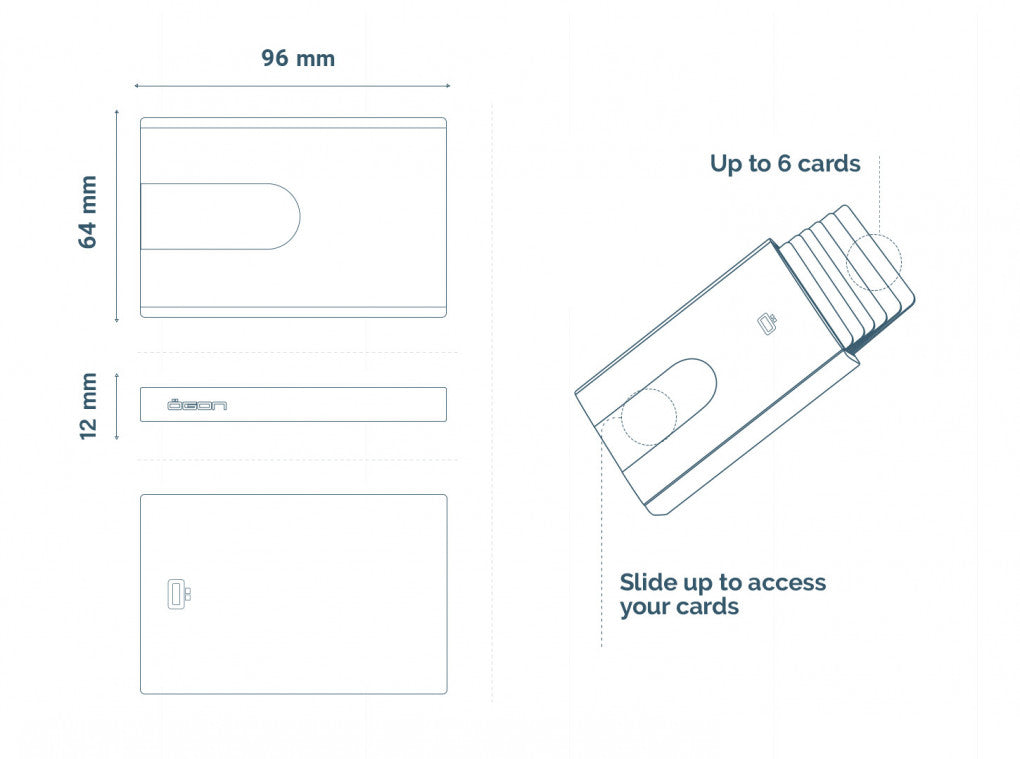 96 mm

64 mm

12 mm

ögon

Up to 6 cards

Slide up to access your cards