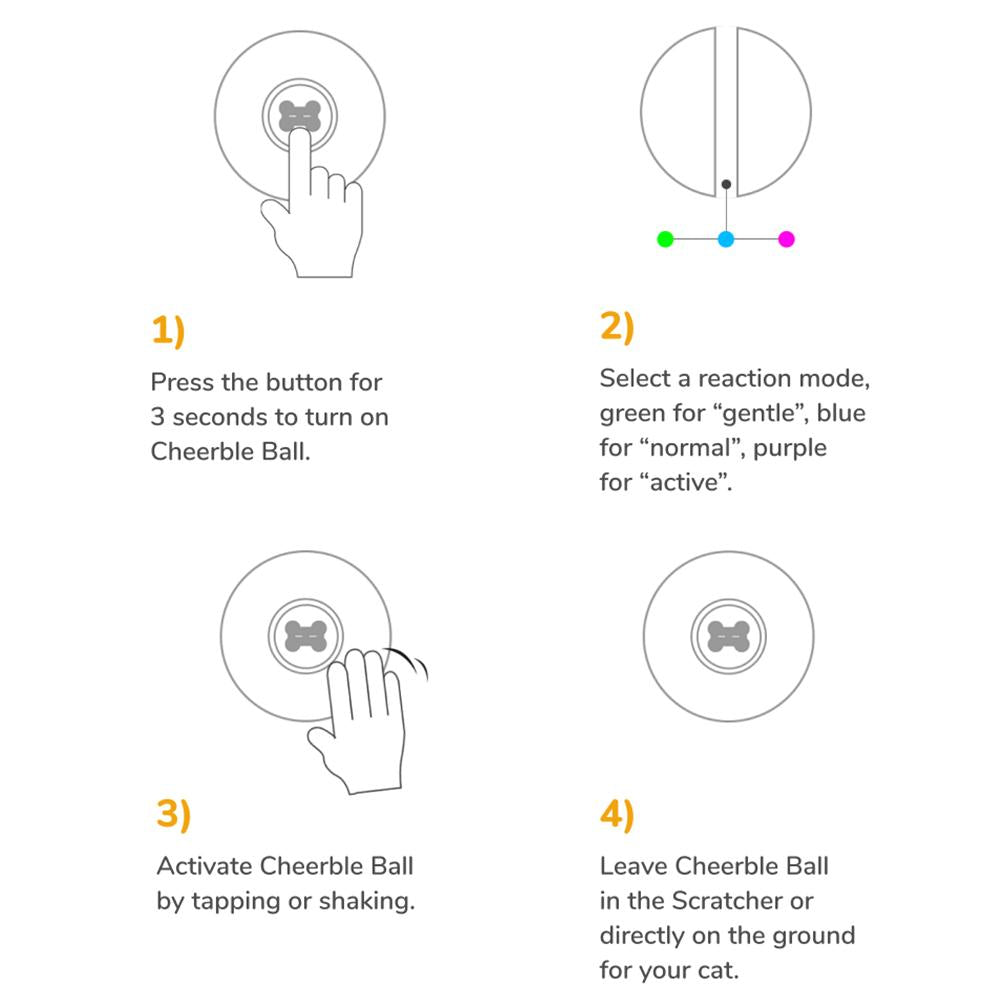 1)

Press the button for 3 seconds to turn on Cheerble Ball.

2)

Select a reaction mode, green for “gentle”, blue for “normal”, purple for “active”.

3)

Activate Cheerble Ball by tapping or shaking.

4)

Leave Cheerble Ball in the Scratcher or directly on the ground for your cat.